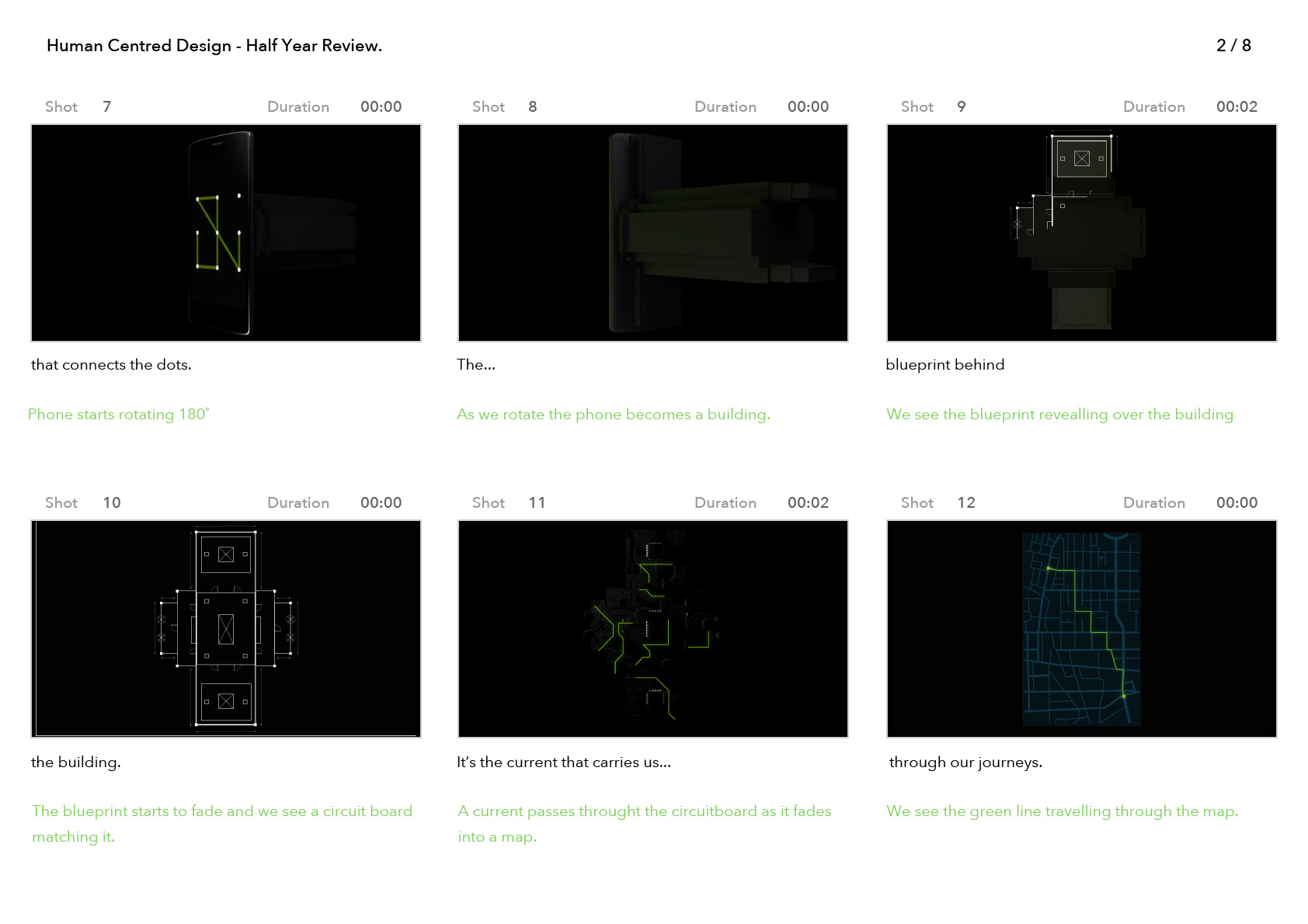 Human Centred Design - Half Year Review.

2 / 8

Shot 7 Duration 00:00

that connects the dots.

Phone starts rotating 180˚

Shot 8 Duration 00:00

The...

As we rotate the phone becomes a building.

Shot 9 Duration 00:02

blueprint behind

We see the blueprint revealling over the building

Shot 10 Duration 00:00

the building.

The blueprint starts to fade and we see a circuit board matching it.

Shot 11 Duration 00:02

It's the current that carries us...

A current passes throught the circuitboard as it fades into a map.

Shot 12 Duration 00:00

through our journeys.

We see the green line travelling through the map.