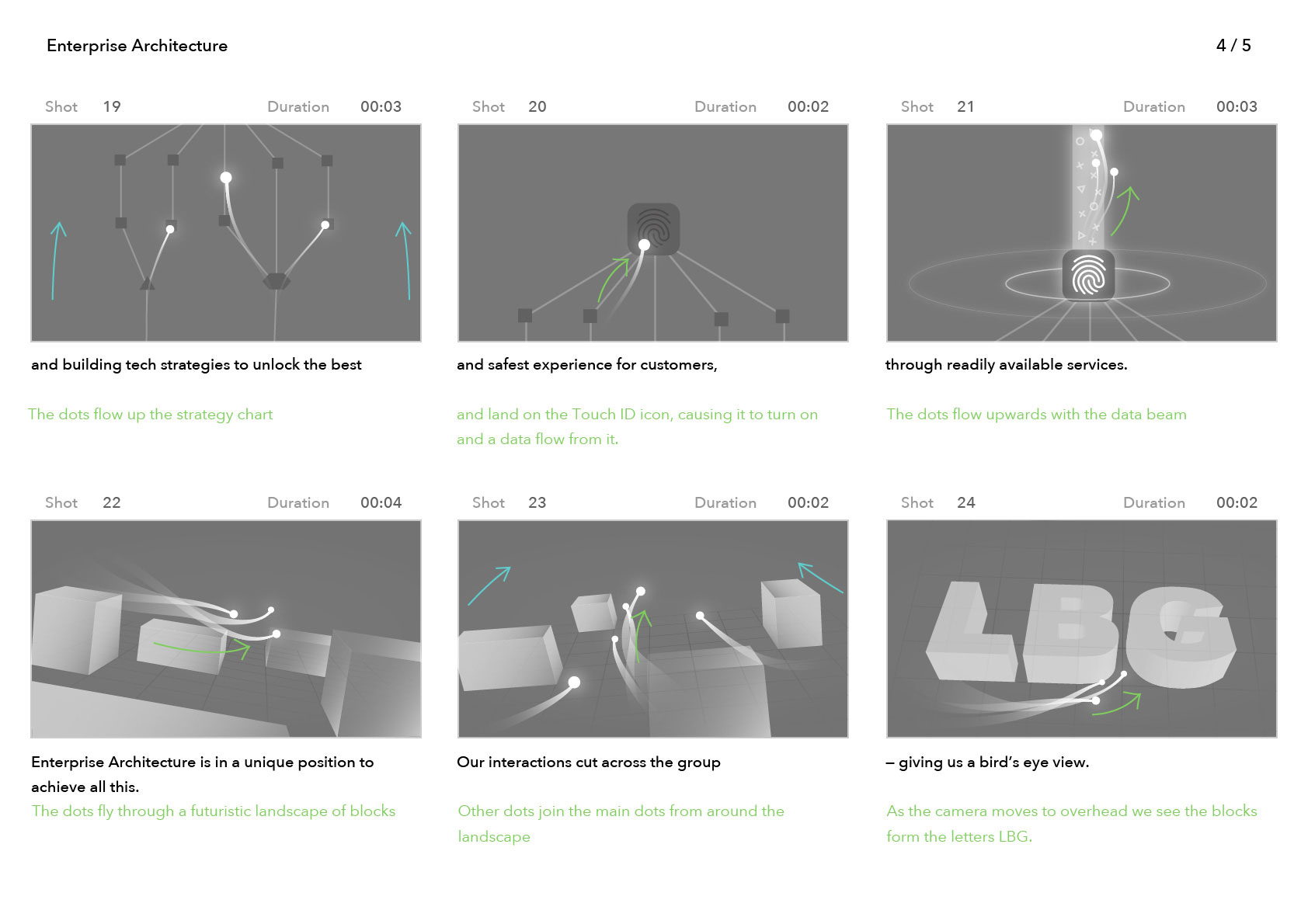 Enterprise Architecture

4 / 5

Shot 19 Duration 00:03

and building tech strategies to unlock the best

The dots flow up the strategy chart

Shot 20 Duration 00:02

and safest experience for customers,

and land on the Touch ID icon, causing it to turn on and a data flow from it.

Shot 21 Duration 00:03

through readily available services.

The dots flow upwards with the data beam

Shot 22 Duration 00:04

Enterprise Architecture is in a unique position to achieve all this.

The dots fly through a futuristic landscape of blocks

Shot 23 Duration 00:02

Our interactions cut across the group

Other dots join the main dots from around the landscape

Shot 24 Duration 00:02

LBG

– giving us a bird's eye view.

As the camera moves to overhead we see the blocks form the letters LBG.