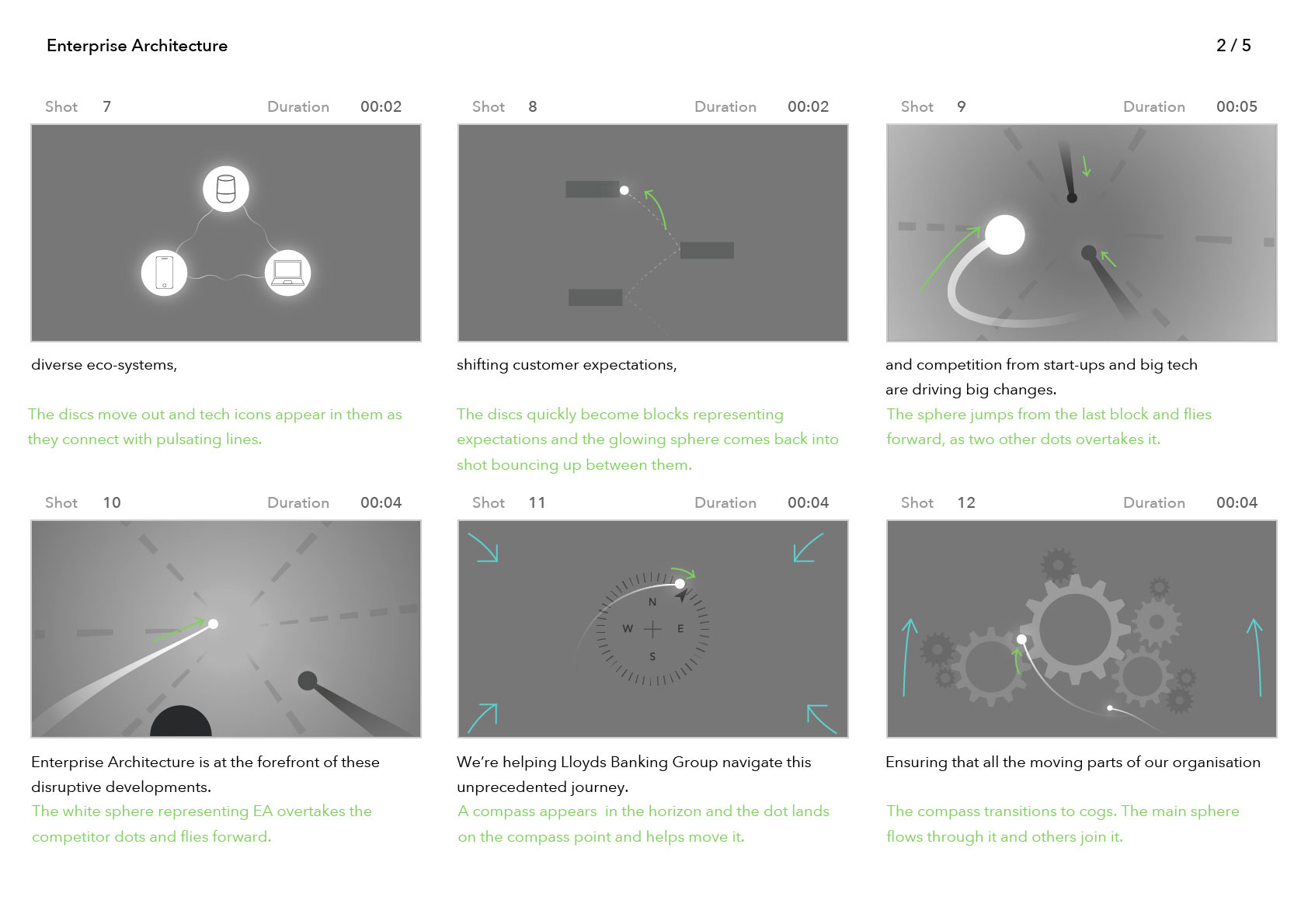 Enterprise Architecture

2 / 5

Shot 7 Duration 00:02

diverse eco-systems,

The discs move out and tech icons appear in them as they connect with pulsating lines.

Shot 8 Duration 00:02

shifting customer expectations,

The discs quickly become blocks representing expectations and the glowing sphere comes back into shot bouncing up between them.

Shot 9 Duration 00:05

and competition from start-ups and big tech are driving big changes.

The sphere jumps from the last block and flies forward, as two other dots overtakes it.

Shot 10 Duration 00:04

Enterprise Architecture is at the forefront of these disruptive developments.

The white sphere representing EA overtakes the competitor dots and flies forward.

Shot 11 Duration 00:04

N
W E
S

We're helping Lloyds Banking Group navigate this unprecedented journey.

A compass appears in the horizon and the dot lands on the compass point and helps move it.

Shot 12 Duration 00:04

Ensuring that all the moving parts of our organisation

The compass transitions to cogs. The main sphere flows through it and others join it.